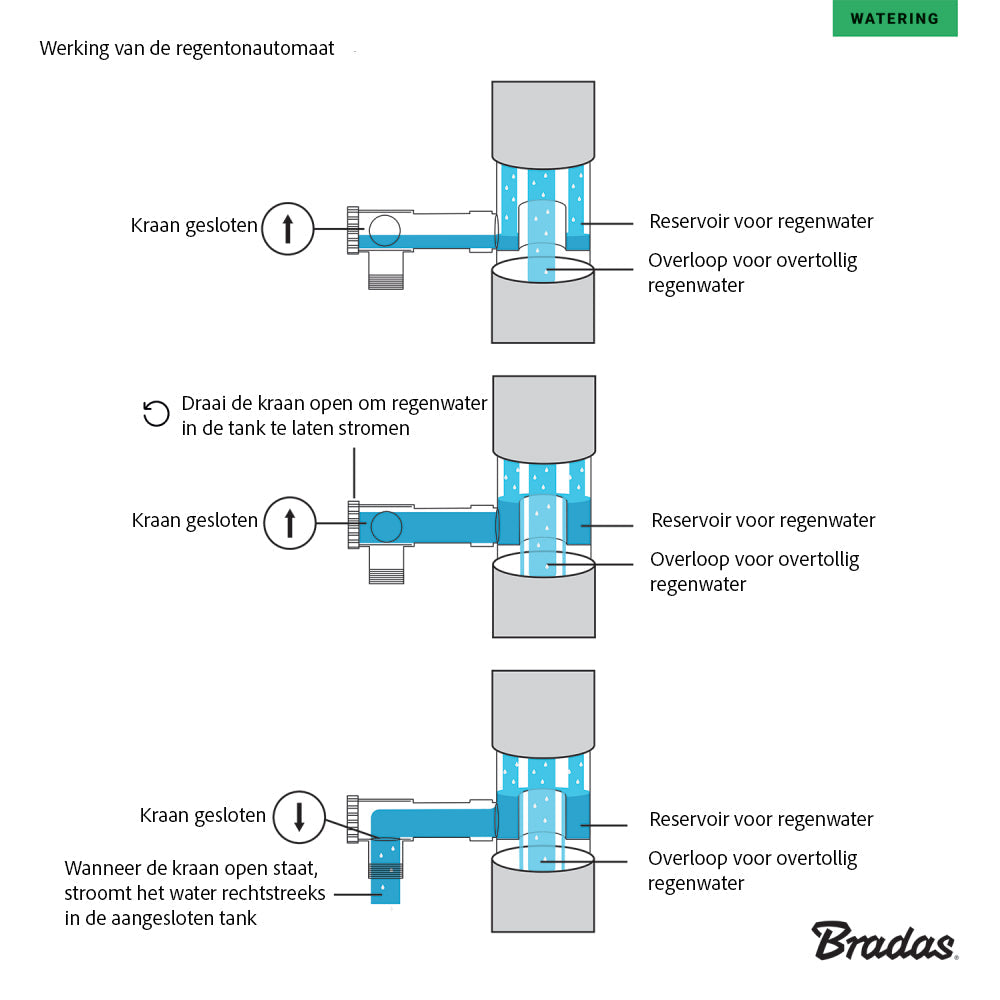 WATERING

Werking van de regentonautomaat

Kraan gesloten

Reservoir voor regenwater

Overloop voor overtollig regenwater

Draai de kraan open om regenwater in de tank te laten stromen

Kraan gesloten

Reservoir voor regenwater

Overloop voor overtollig regenwater

Kraan gesloten

Wanneer de kraan open staat, stroomt het water rechtstreeks in de aangesloten tank

Reservoir voor regenwater

Overloop voor overtollig regenwater

Bradas